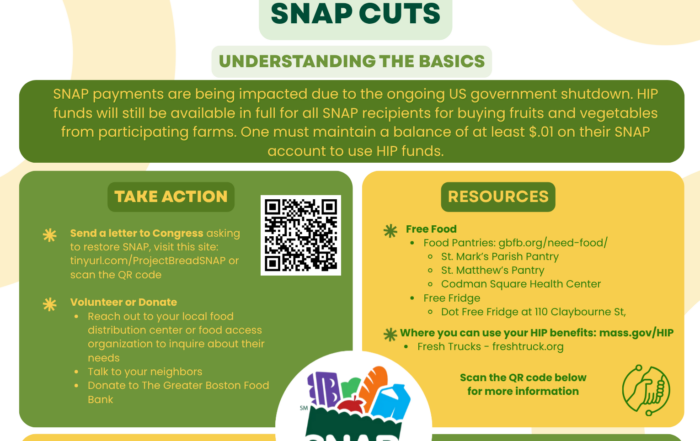 SNAP CUTS

UNDERSTANDING THE BASICS

SNAP payments are being impacted due to the ongoing US government shutdown. HIP funds will still be available in full for all SNAP recipients for buying fruits and vegetables from participating farms. One must maintain a balance of at least $.01 on their SNAP account to use HIP funds.

TAKE ACTION

Send a letter to Congress asking to restore SNAP, visit this site: tinyurl.com/ProjectBreadSNAP or scan the QR code

Volunteer or Donate
- Reach out to your local food distribution center or food access organization to inquire about their needs
- Talk to your neighbors
- Donate to The Greater Boston Food Bank

RESOURCES

Free Food
- Food Pantries: gbfb.org/need-food/
  - St. Mark's Parish Pantry
  - St. Matthew's Pantry
  - Codman Square Health Center
- Free Fridge
  - Dot Free Fridge at 110 Claybourne St,

Where you can use your HIP benefits: mass.gov/HIP
- Fresh Trucks - freshtruck.org

Scan the QR code below for more information

SM
SNAP