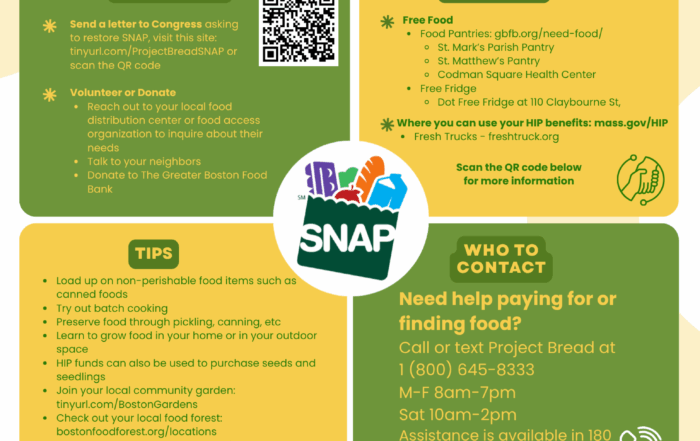 Send a letter to Congress asking to restore SNAP, visit this site: tinyurl.com/ProjectBreadSNAP or scan the QR code

Volunteer or Donate
- Reach out to your local food distribution center or food access organization to inquire about their needs
- Talk to your neighbors
- Donate to The Greater Boston Food Bank

Free Food
- Food Pantries: gbfb.org/need-food/
  - St. Mark's Parish Pantry
  - St. Matthew's Pantry
  - Codman Square Health Center
- Free Fridge
  - Dot Free Fridge at 110 Claybourne St,

Where you can use your HIP benefits: mass.gov/HIP
- Fresh Trucks - freshtruck.org

Scan the QR code below for more information

SM
SNAP

TIPS
- Load up on non-perishable food items such as canned foods
- Try out batch cooking
- Preserve food through pickling, canning, etc
- Learn to grow food in your home or in your outdoor space
- HIP funds can also be used to purchase seeds and seedlings
- Join your local community garden: tinyurl.com/BostonGardens
- Check out your local food forest: bostonfoodforest.org/locations

WHO TO CONTACT
Need help paying for or finding food?
Call or text Project Bread at 1 (800) 645-8333
M-F 8am-7pm
Sat 10am-2pm
Assistance is available in 180